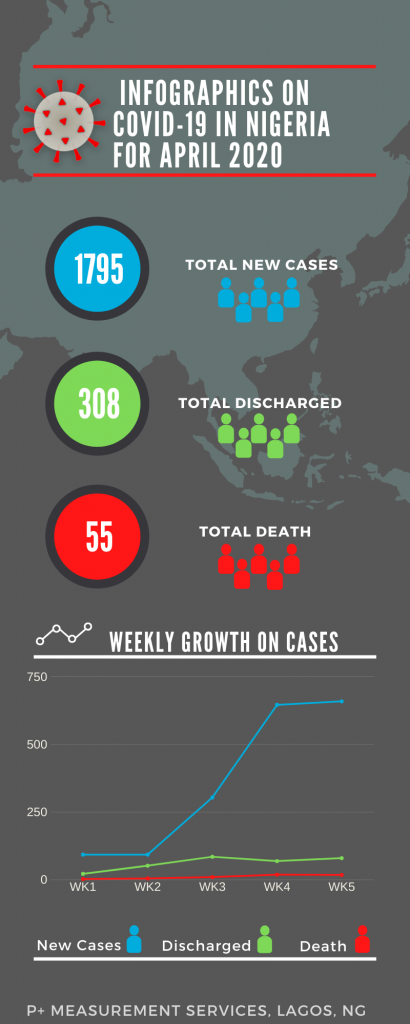 INFOGRAPHICS ON COVID-19 IN NIGERIA FOR APRIL 2020

1795

TOTAL NEW CASES

308

TOTAL DISCHARGED

55

TOTAL DEATH

WEEKLY GROWTH ON CASES

750

500

250

0

WK1 WK2 WK3 WK4 WK5

New Cases Discharged Death

P+ MEASUREMENT SERVICES, LAGOS, NG