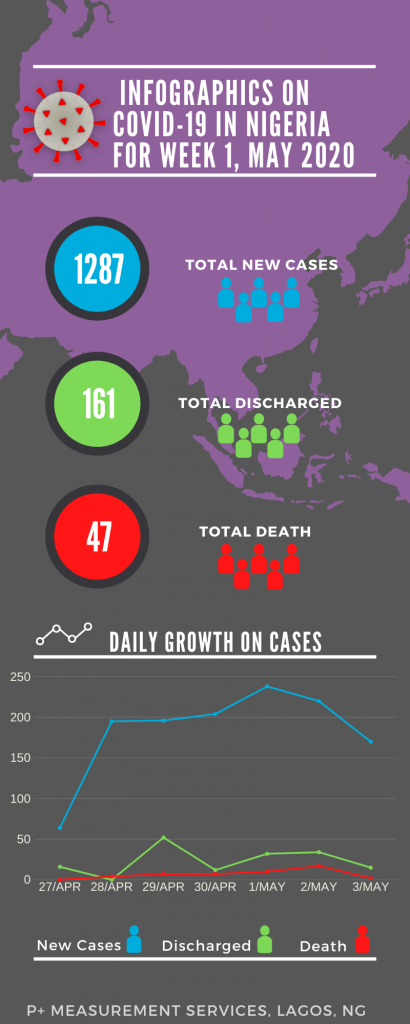 INFOGRAPHICS ON COVID-19 IN NIGERIA FOR WEEK 1, MAY 2020

1287

TOTAL NEW CASES

161

TOTAL DISCHARGED

47

TOTAL DEATH

DAILY GROWTH ON CASES

250
200
150
100
50
0

27/APR 28/APR 29/APR 30/APR 1/MAY 2/MAY 3/MAY

New Cases Discharged Death

P+ MEASUREMENT SERVICES, LAGOS, NG