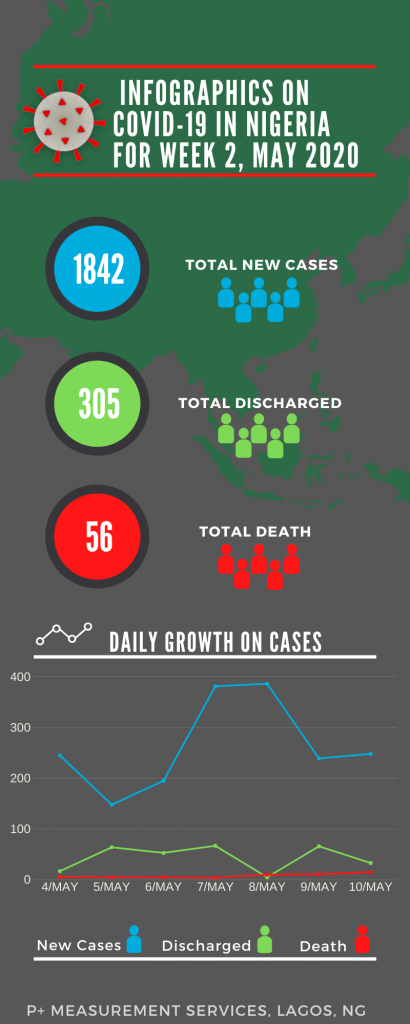 INFOGRAPHICS ON COVID-19 IN NIGERIA FOR WEEK 2, MAY 2020

1842 TOTAL NEW CASES

305 TOTAL DISCHARGED

56 TOTAL DEATH

DAILY GROWTH ON CASES

400
300
200
100
0
4/MAY 5/MAY 6/MAY 7/MAY 8/MAY 9/MAY 10/MAY

New Cases Discharged Death

P+ MEASUREMENT SERVICES, LAGOS, NG